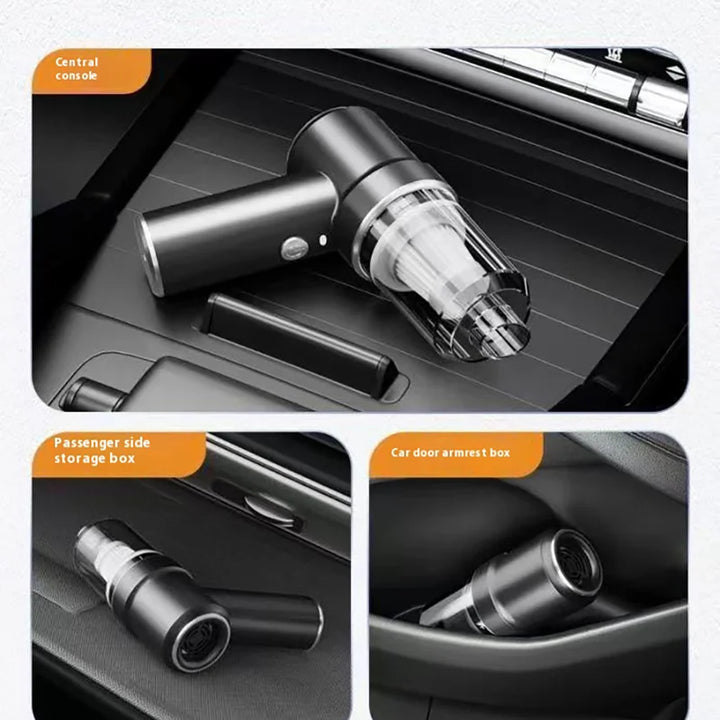 Central console

Passenger side storage box

Car door armrest box